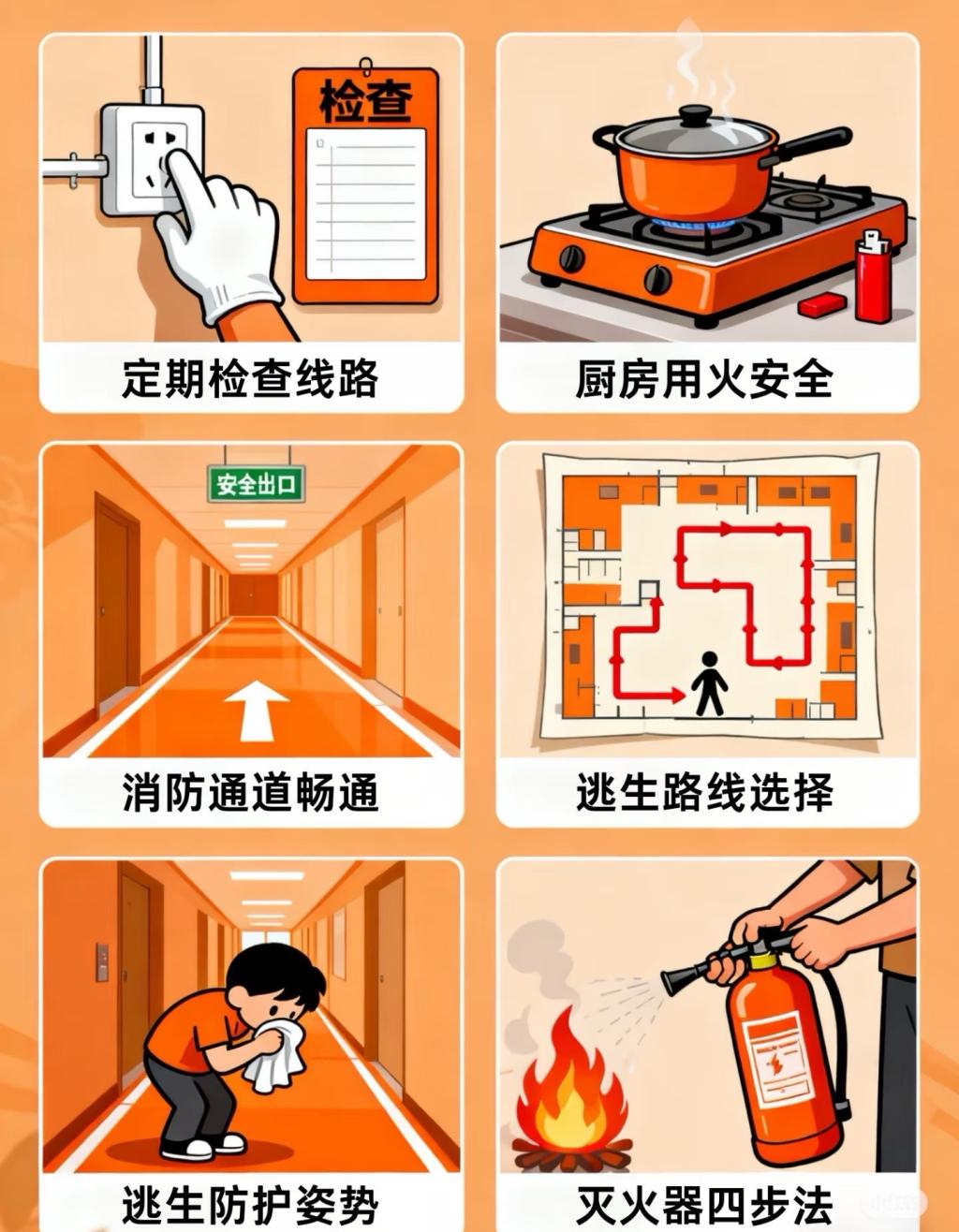 检查

定期检查线路

厨房用火安全

安全出口

消防通道畅通

逃生路线选择

逃生防护姿势

灭火器四步法